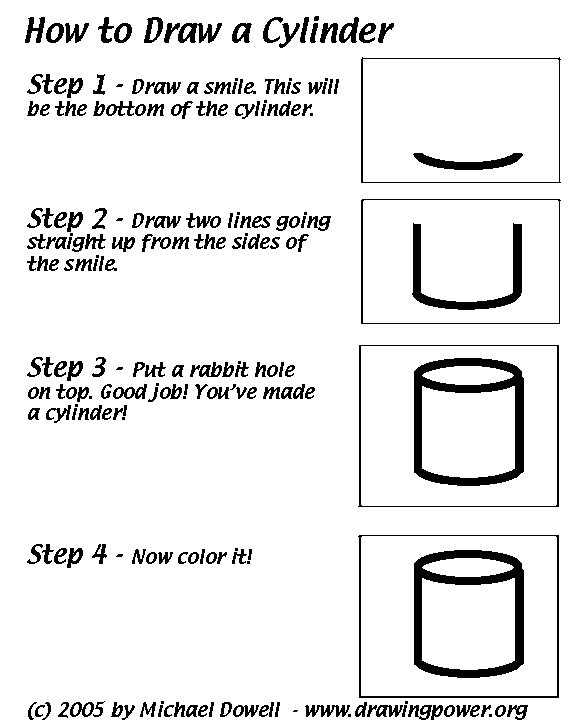 How to Draw a Cylinder

Step 1 - Draw a smile. This will be the bottom of the cylinder.

Step 2 - Draw two lines going straight up from the sides of the smile.

Step 3 - Put a rabbit hole on top. Good job! You've made a cylinder!

Step 4 - Now color it!

(c) 2005 by Michael Dowell - www.drawingpower.org