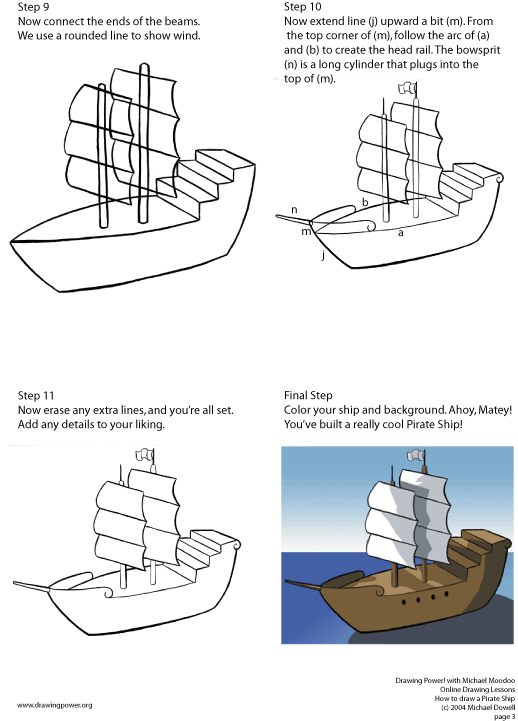 Step 9
Now connect the ends of the beams. We use a rounded line to show wind.

Step 10
Now extend line (j) upward a bit (m). From the top corner of (m), follow the arc of (a) and (b) to create the head rail. The bowsprit (n) is a long cylinder that plugs into the top of (m).

n
b
m
a
j

Step 11
Now erase any extra lines, and you're all set. Add any details to your liking.

Final Step
Color your ship and background. Ahoy, Matey! You've built a really cool Pirate Ship!

www.drawingpower.org

Drawing Power! with Michael Moodoo
Online Drawing Lessons
How to draw a Pirate Ship
(c) 2004 Michael Dowell
page 3